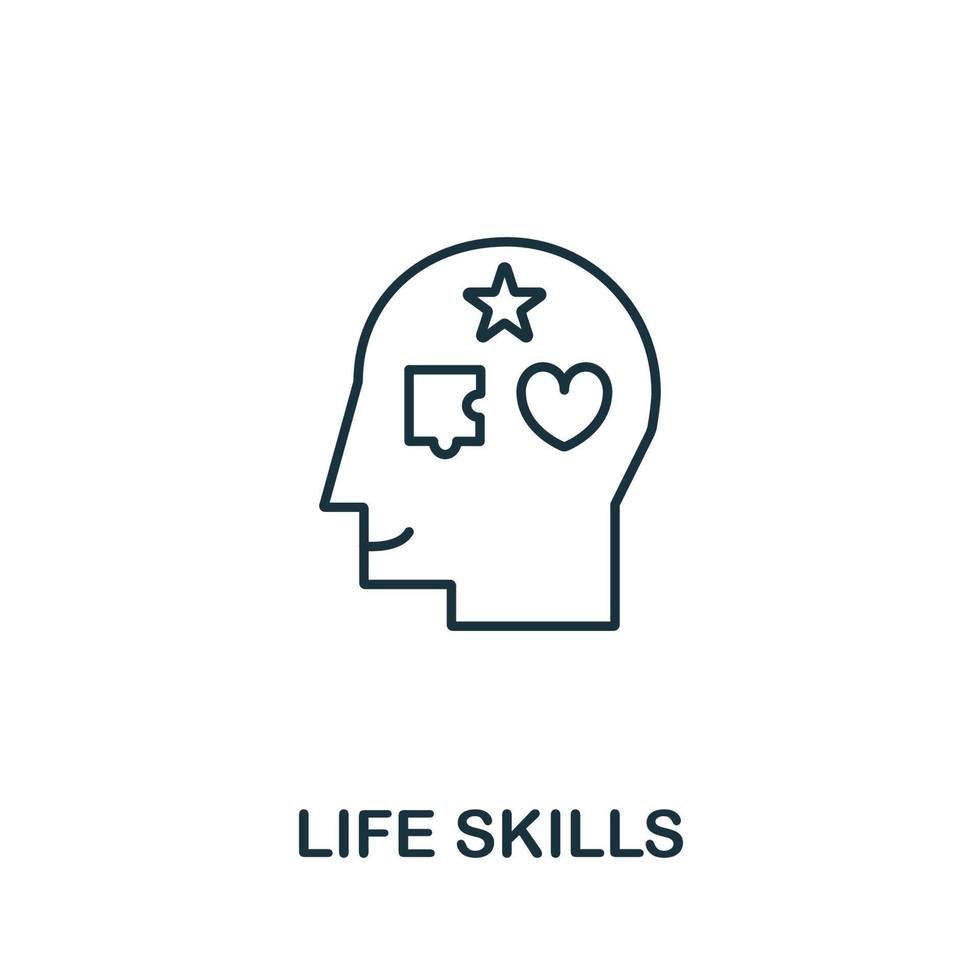 LIFE SKILLS